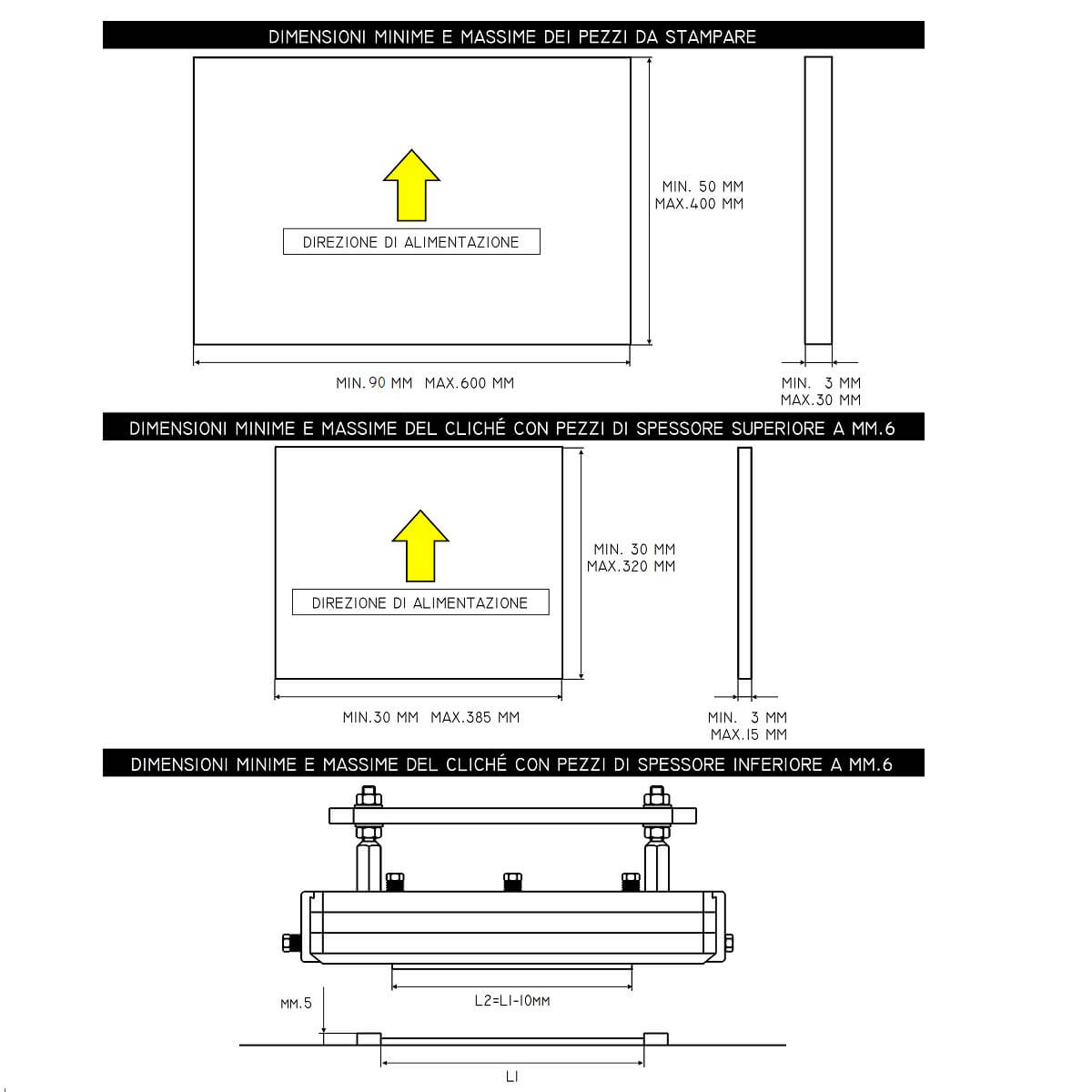 DIMENSIONI MINIME E MASSIME DEI PEZZI DA STAMPARE

DIREZIONE DI ALIMENTAZIONE

MIN. 50 MM
MAX.400 MM

MIN.90 MM MAX.600 MM

MIN. 3 MM
MAX.30 MM

DIMENSIONI MINIME E MASSIME DEL CLICHÉ CON PEZZI DI SPESSORE SUPERIORE A MM.6

DIREZIONE DI ALIMENTAZIONE

MIN. 30 MM
MAX.320 MM

MIN.30 MM MAX.385 MM

MIN. 3 MM
MAX.15 MM

DIMENSIONI MINIME E MASSIME DEL CLICHÉ CON PEZZI DI SPESSORE INFERIORE A MM.6

L2=L1-10MM

MM.5

L1